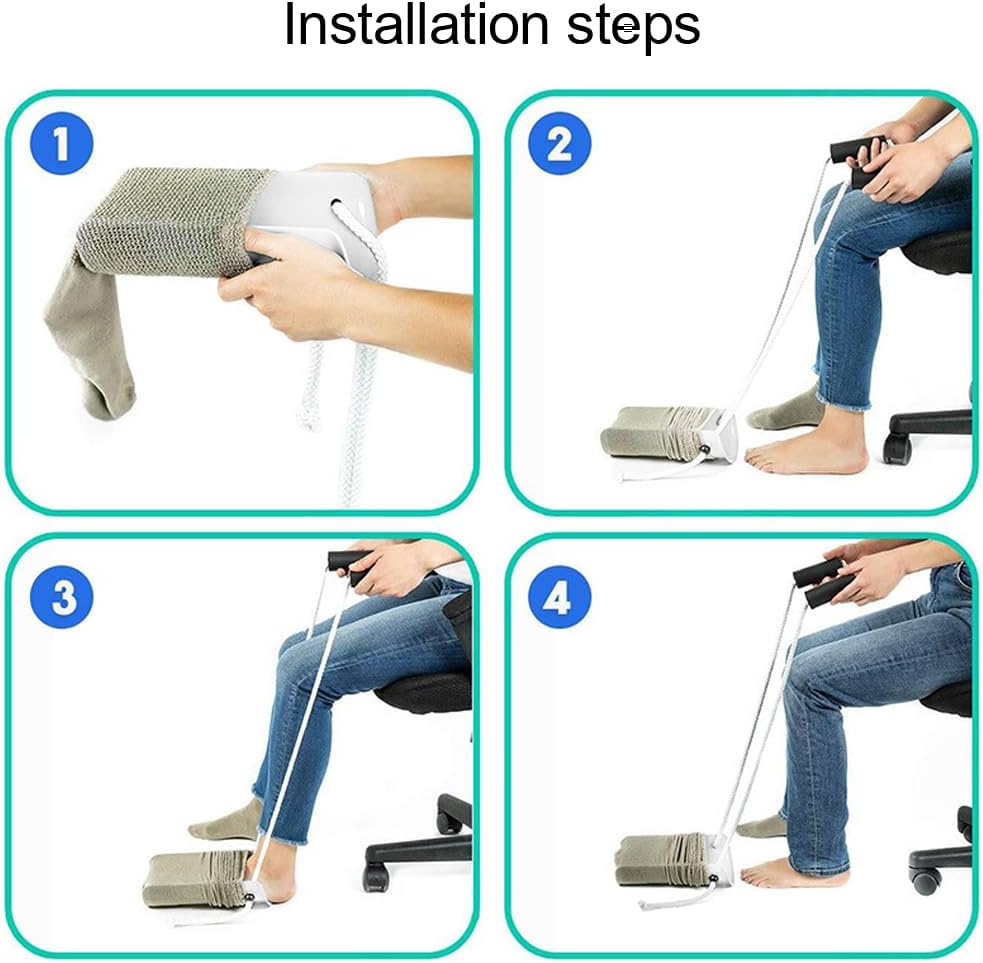 Installation steps

1

2

3

4